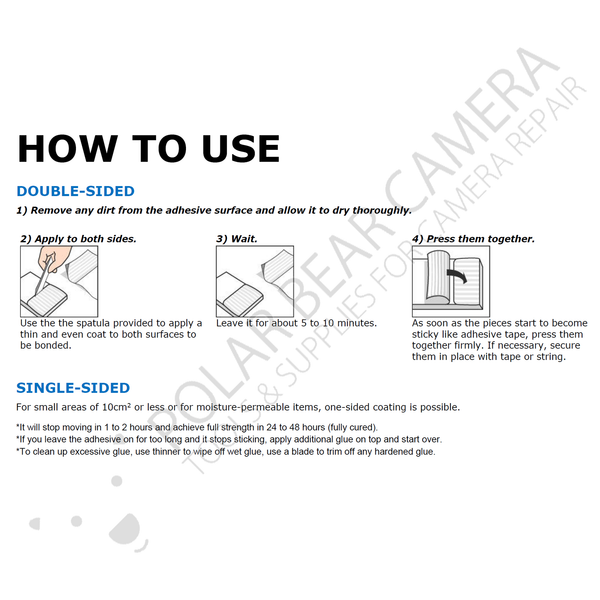 HOW TO USE

DOUBLE-SIDED

1) Remove any dirt from the adhesive surface and allow it to dry thoroughly.

2) Apply to both sides.

Use the the spatula provided to apply a thin and even coat to both surfaces to be bonded.

3) Wait.

Leave it for about 5 to 10 minutes.

4) Press them together.

As soon as the pieces start to become sticky like adhesive tape, press them together firmly. If necessary, secure them in place with tape or string.

SINGLE-SIDED

For small areas of 10cm² or less or for moisture-permeable items, one-sided coating is possible.

*It will stop moving in 1 to 2 hours and achieve full strength in 24 to 48 hours (fully cured).
*If you leave the adhesive on for too long and it stops sticking, apply additional glue on top and start over.
*To clean up excessive glue, use thinner to wipe off wet glue, use a blade to trim off any hardened glue.

POLAR BEAR CAMERA
TOOLS & SUPPLIES FOR CAMERA REPAIR